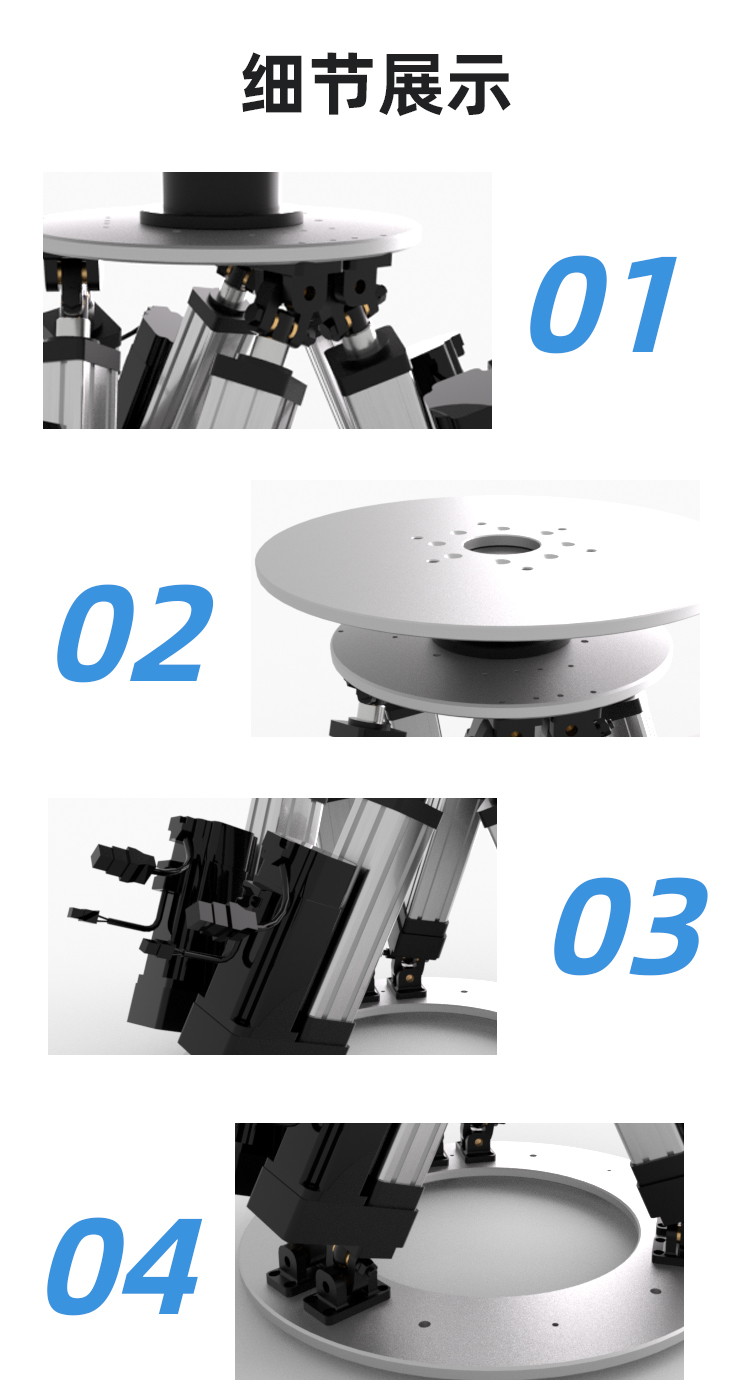 细节展示

01

02

03

04